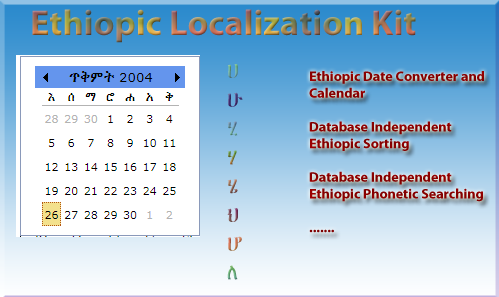 Ethiopic Localization Kit

◀ ጥቅምት 2004 ▶

| እ | ሰ | ማ | ሮ | ሐ | አ | ቅ |
|---|---|---|---|---|---|---|
| 28 | 29 | 30 | 1 | 2 | 3 | 4 |
| 5 | 6 | 7 | 8 | 9 | 10 | 11 |
| 12 | 13 | 14 | 15 | 16 | 17 | 18 |
| 19 | 20 | 21 | 22 | 23 | 24 | 25 |
| 26 | 27 | 28 | 29 | 30 | 1 | 2 |

ሀ
ሁ
ሂ
ሃ
ሄ
ህ
ሆ
ለ

Ethiopic Date Converter and Calendar

Database Independent Ethiopic Sorting

Database Independent Ethiopic Phonetic Searching

.......